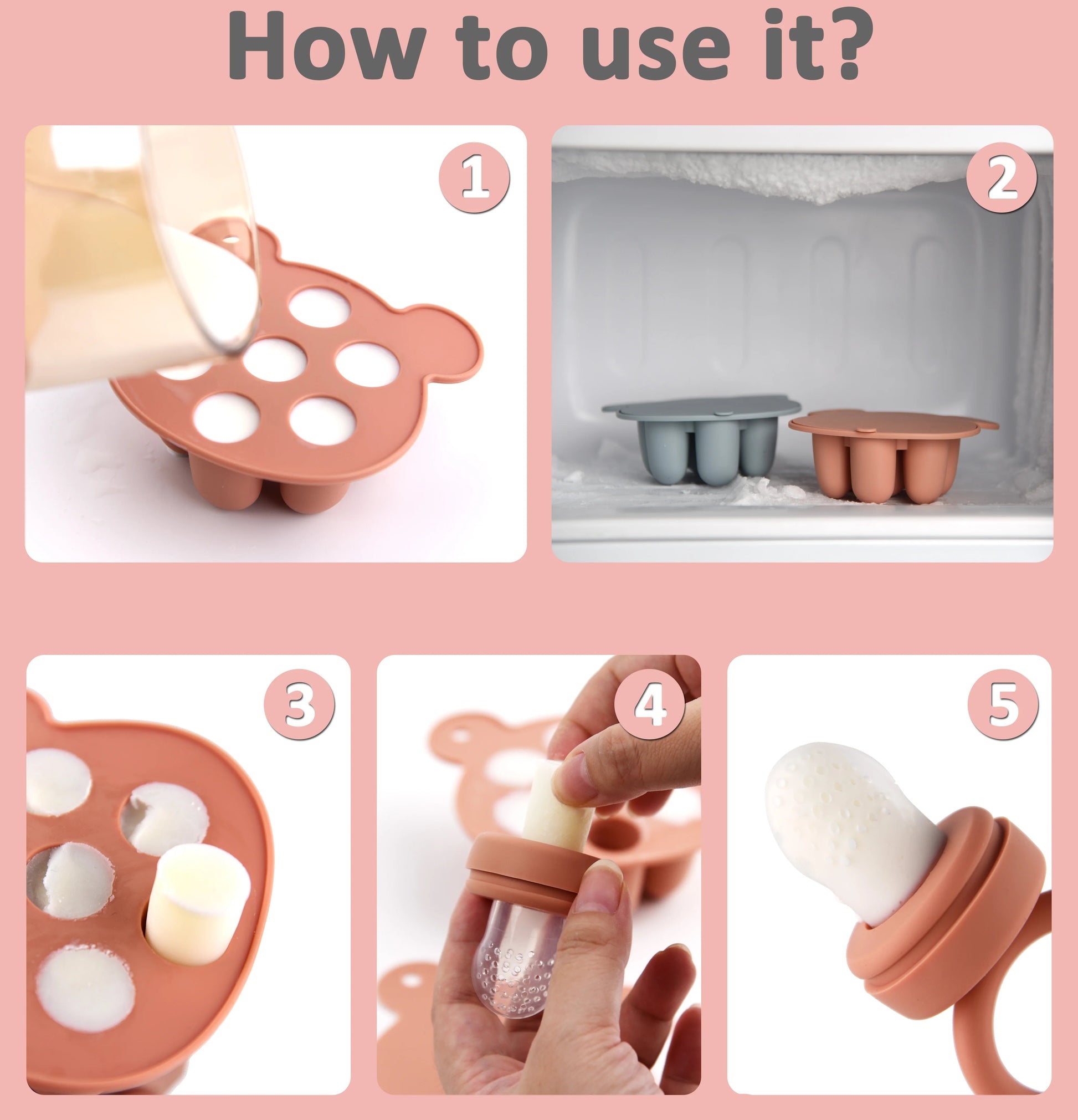 How to use it?

1

2

3

4

5