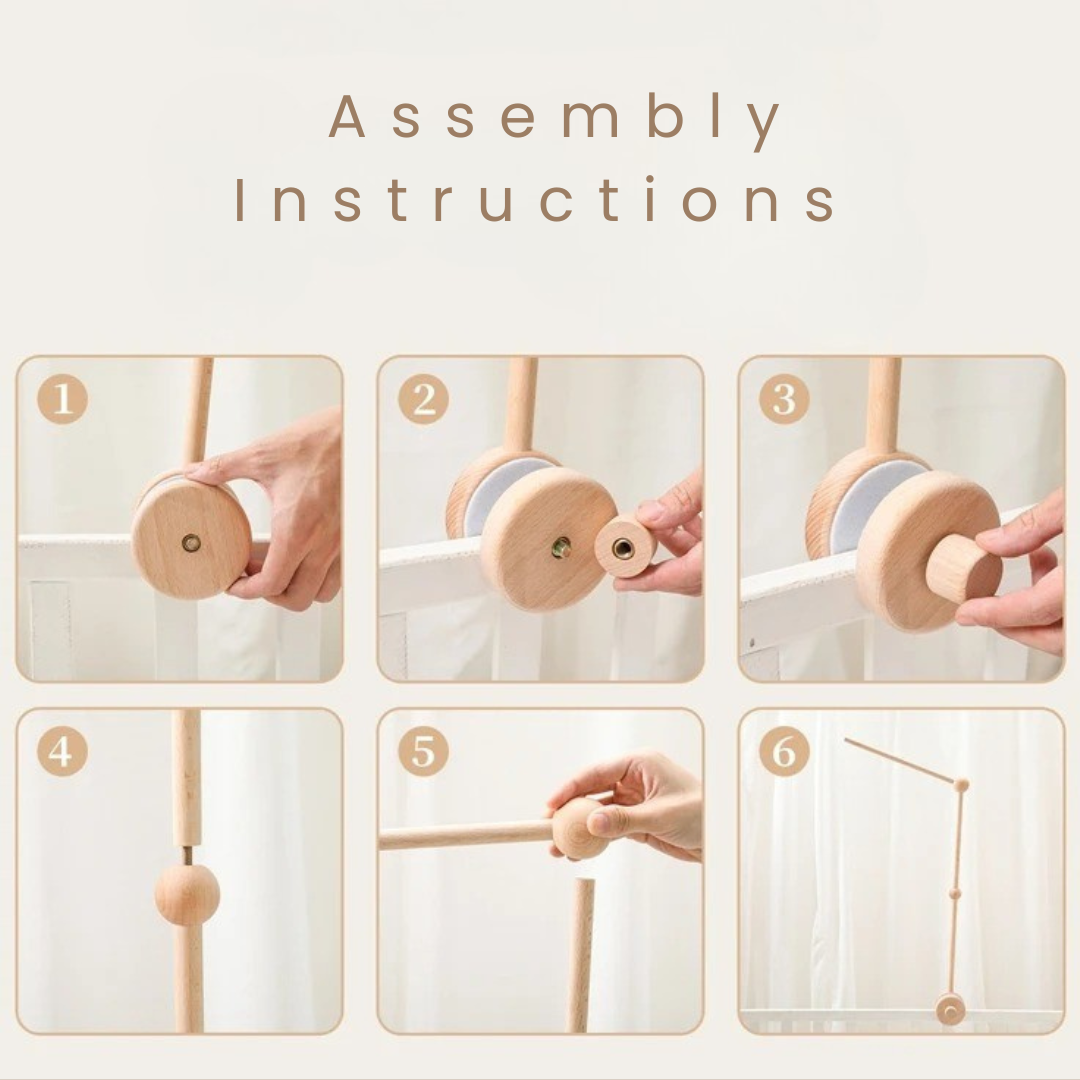 Assembly Instructions

1

2

3

4

5

6